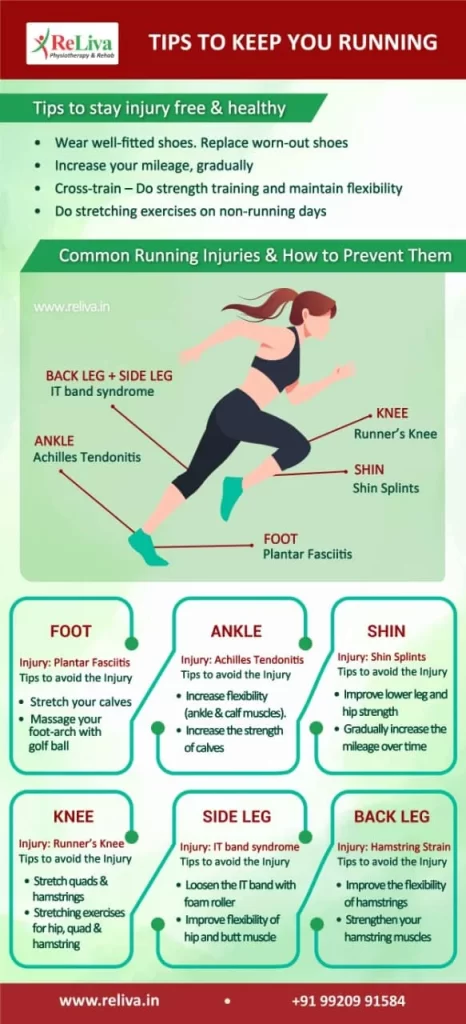 ReLiva Physiotherapy & Rehab

TIPS TO KEEP YOU RUNNING

Tips to stay injury free & healthy

• Wear well-fitted shoes. Replace worn-out shoes
• Increase your mileage, gradually
• Cross-train – Do strength training and maintain flexibility
• Do stretching exercises on non-running days

Common Running Injuries & How to Prevent Them

www.reliva.in

BACK LEG + SIDE LEG
IT band syndrome

ANKLE
Achilles Tendonitis

KNEE
Runner's Knee

SHIN
Shin Splints

FOOT
Plantar Fasciitis

FOOT
Injury: Plantar Fasciitis
Tips to avoid the Injury
• Stretch your calves
• Massage your foot-arch with golf ball

ANKLE
Injury: Achilles Tendonitis
Tips to avoid the Injury
• Increase flexibility (ankle & calf muscles).
• Increase the strength of calves

SHIN
Injury: Shin Splints
Tips to avoid the Injury
• Improve lower leg and hip strength
• Gradually increase the mileage over time

KNEE
Injury: Runner's Knee
Tips to avoid the Injury
• Stretch quads & hamstrings
• Stretching exercises for hip, quad & hamstring

SIDE LEG
Injury: IT band syndrome
Tips to avoid the Injury
• Loosen the IT band with foam roller
• Improve flexibility of hip and butt muscle

BACK LEG
Injury: Hamstring Strain
Tips to avoid the Injury
• Improve the flexibility of hamstrings
• Strengthen your hamstring muscles

www.reliva.in • +91 99209 91584